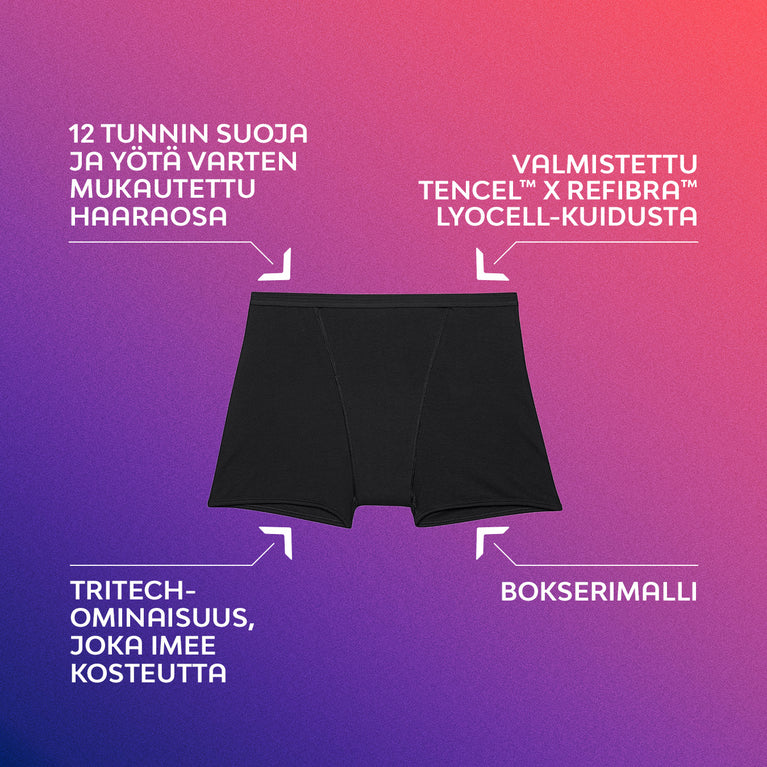 12 TUNNIN SUOJA JA YÖTÄ VARTEN MUKAUTETTU HAARAOSA

VALMISTETTU TENCEL™ X REFIBRA™ LYOCELL-KUIDUSTA

TRITECH-OMINAISUUS, JOKA IMEE KOSTEUTTA

BOKSERIMALLI